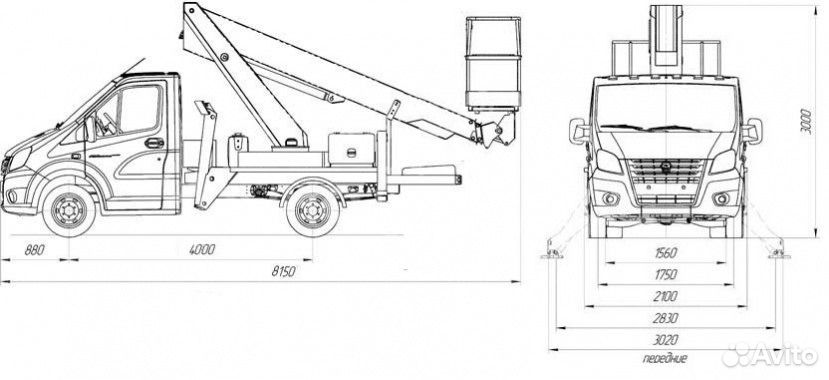 880
4000
8150
3000
1560
1750
2100
2830
3020
передние
Avito